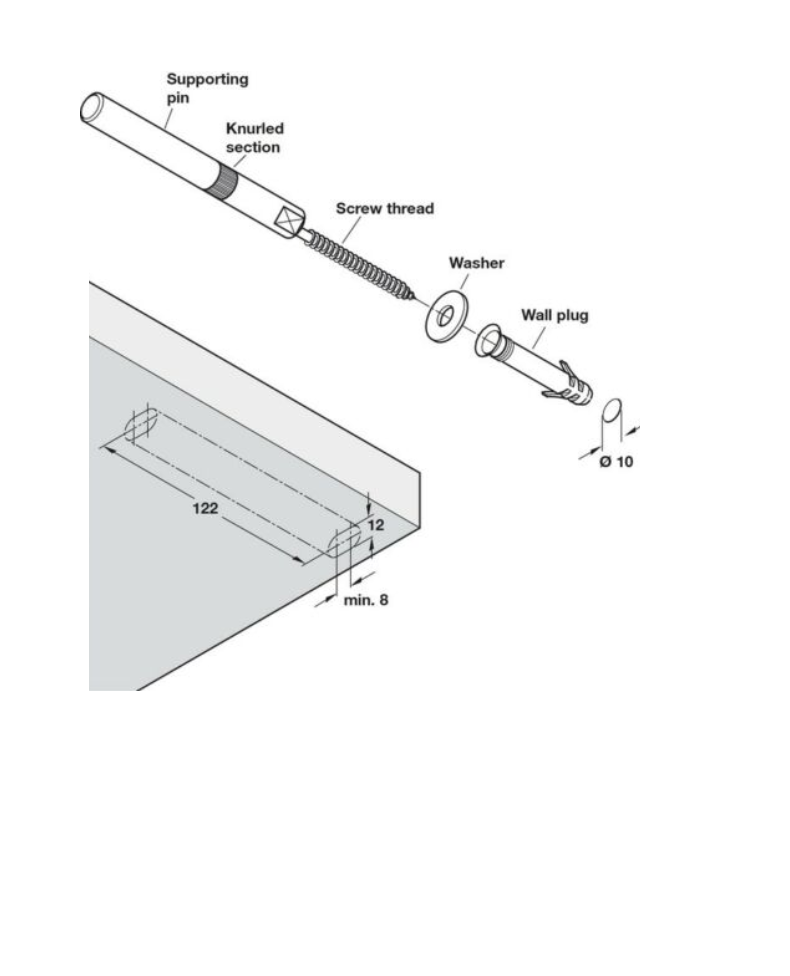 Supporting pin

Knurled section

Screw thread

Washer

Wall plug

Ø 10

122

12

min. 8