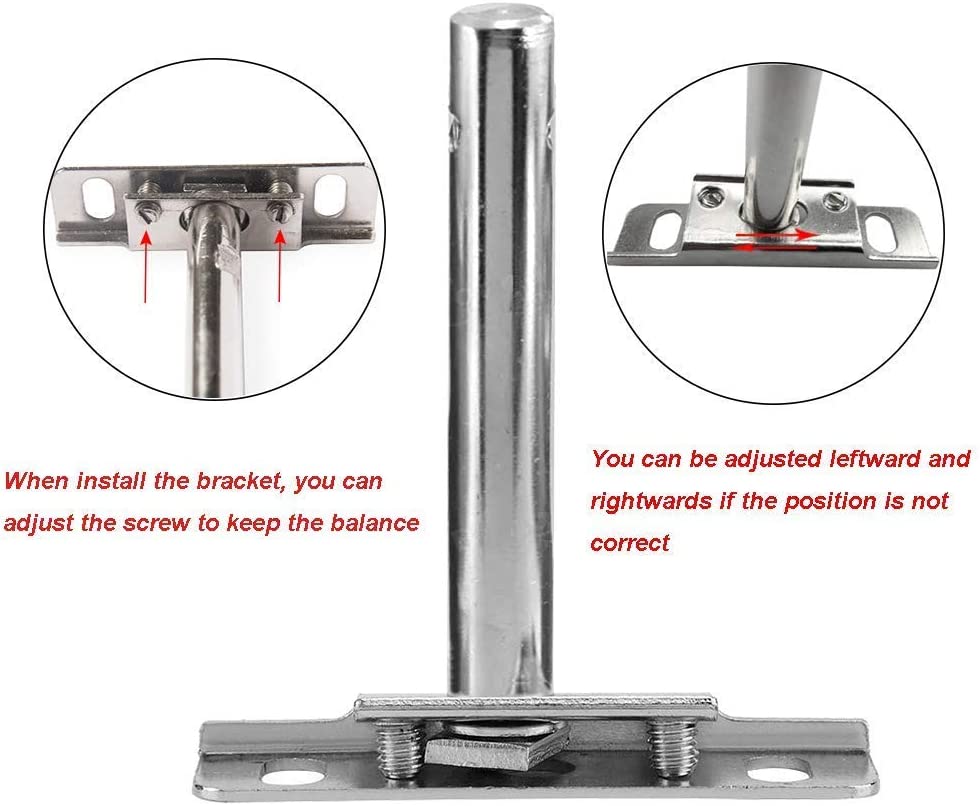 When install the bracket, you can adjust the screw to keep the balance

You can be adjusted leftward and rightwards if the position is not correct