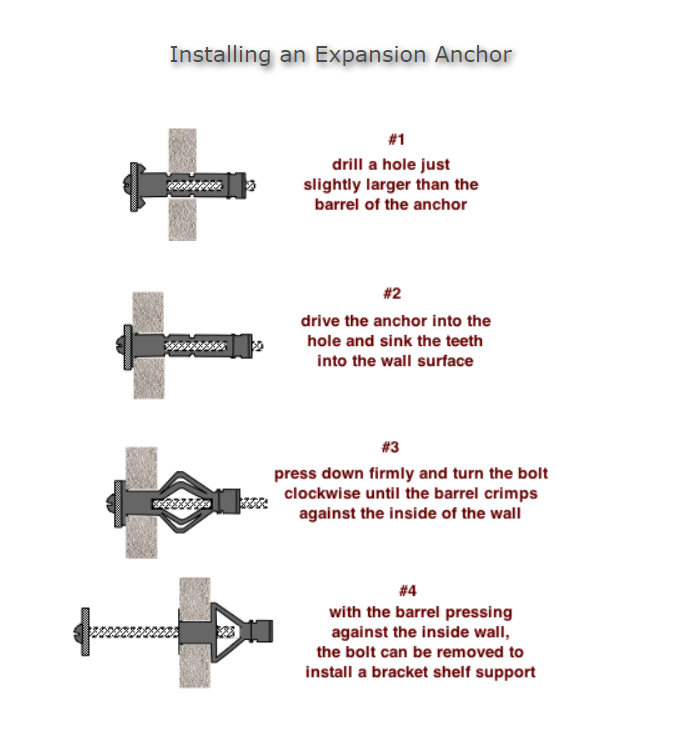 Installing an Expansion Anchor

#1
drill a hole just slightly larger than the barrel of the anchor

#2
drive the anchor into the hole and sink the teeth into the wall surface

#3
press down firmly and turn the bolt clockwise until the barrel crimps against the inside of the wall

#4
with the barrel pressing against the inside wall, the bolt can be removed to install a bracket shelf support