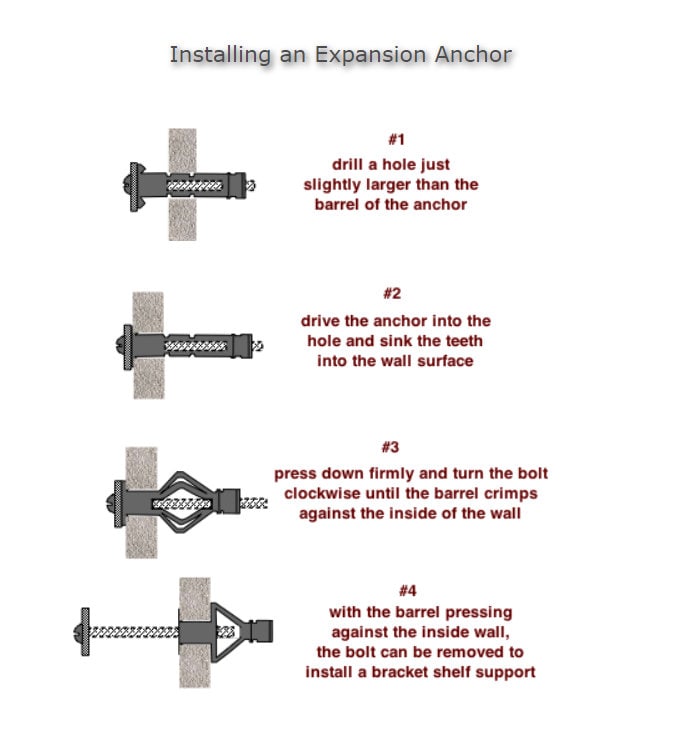 Installing an Expansion Anchor

#1
drill a hole just slightly larger than the barrel of the anchor

#2
drive the anchor into the hole and sink the teeth into the wall surface

#3
press down firmly and turn the bolt clockwise until the barrel crimps against the inside of the wall

#4
with the barrel pressing against the inside wall, the bolt can be removed to install a bracket shelf support